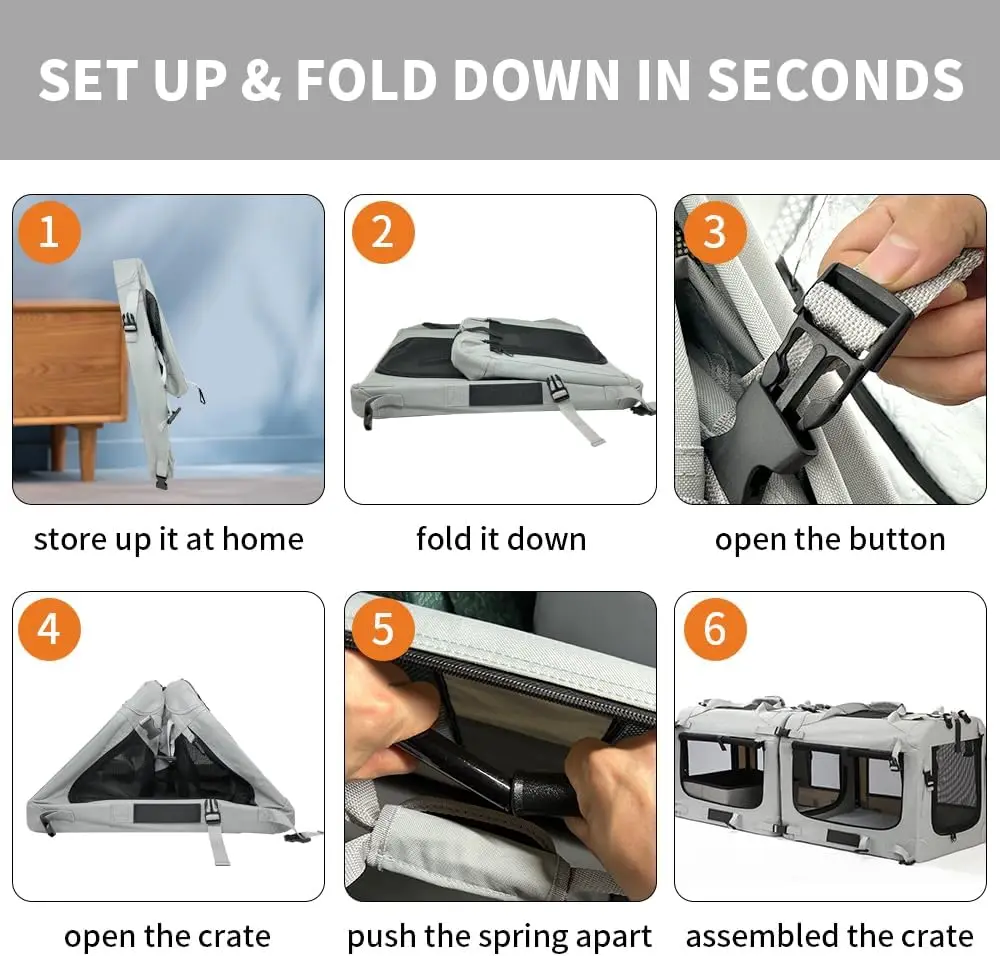 SET UP & FOLD DOWN IN SECONDS

1
store up it at home

2
fold it down

3
open the button

4
open the crate

5
push the spring apart

6
assembled the crate